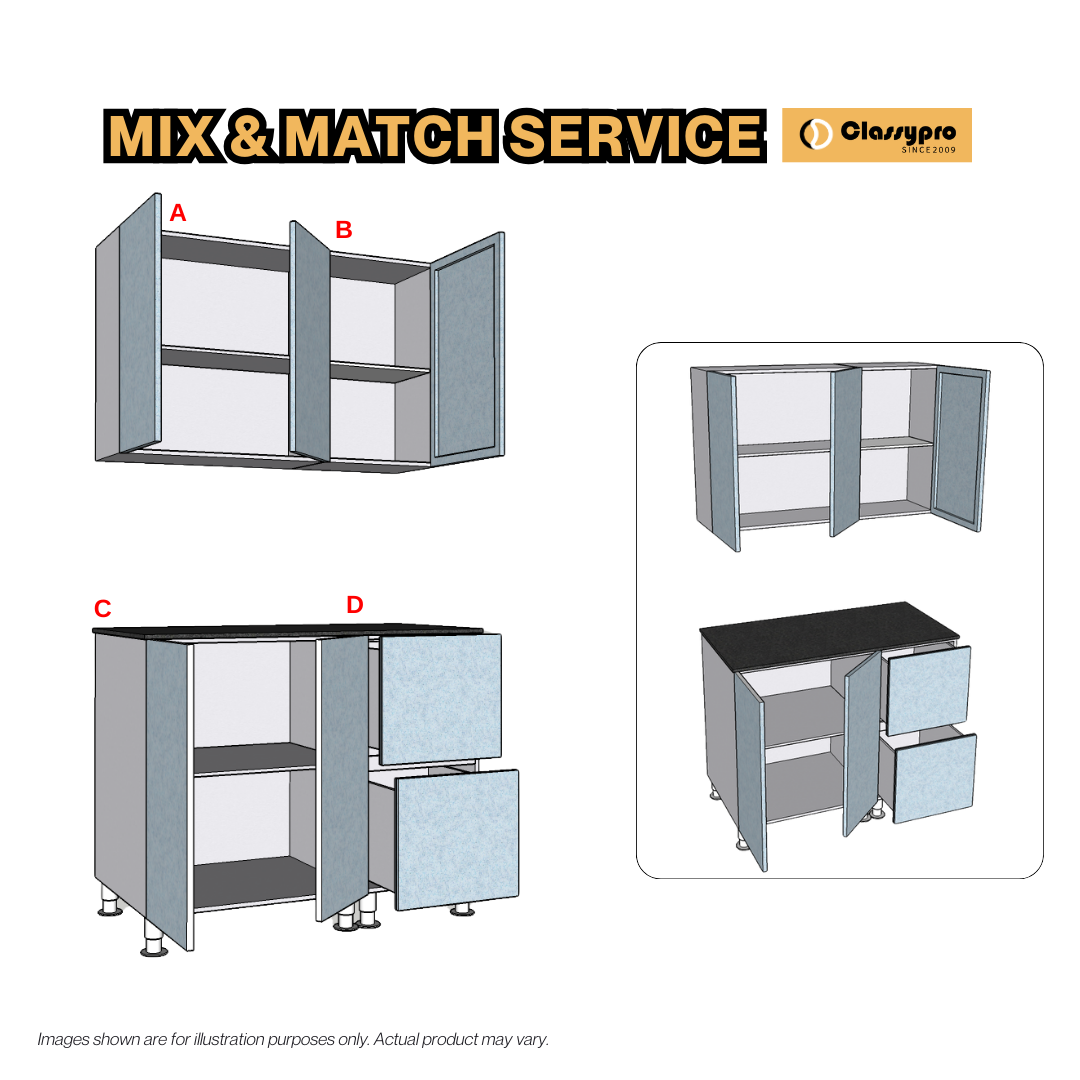 MIX & MATCH SERVICE

Classypro
SINCE 2009

A
B

C
D

Images shown are for illustration purposes only. Actual product may vary.