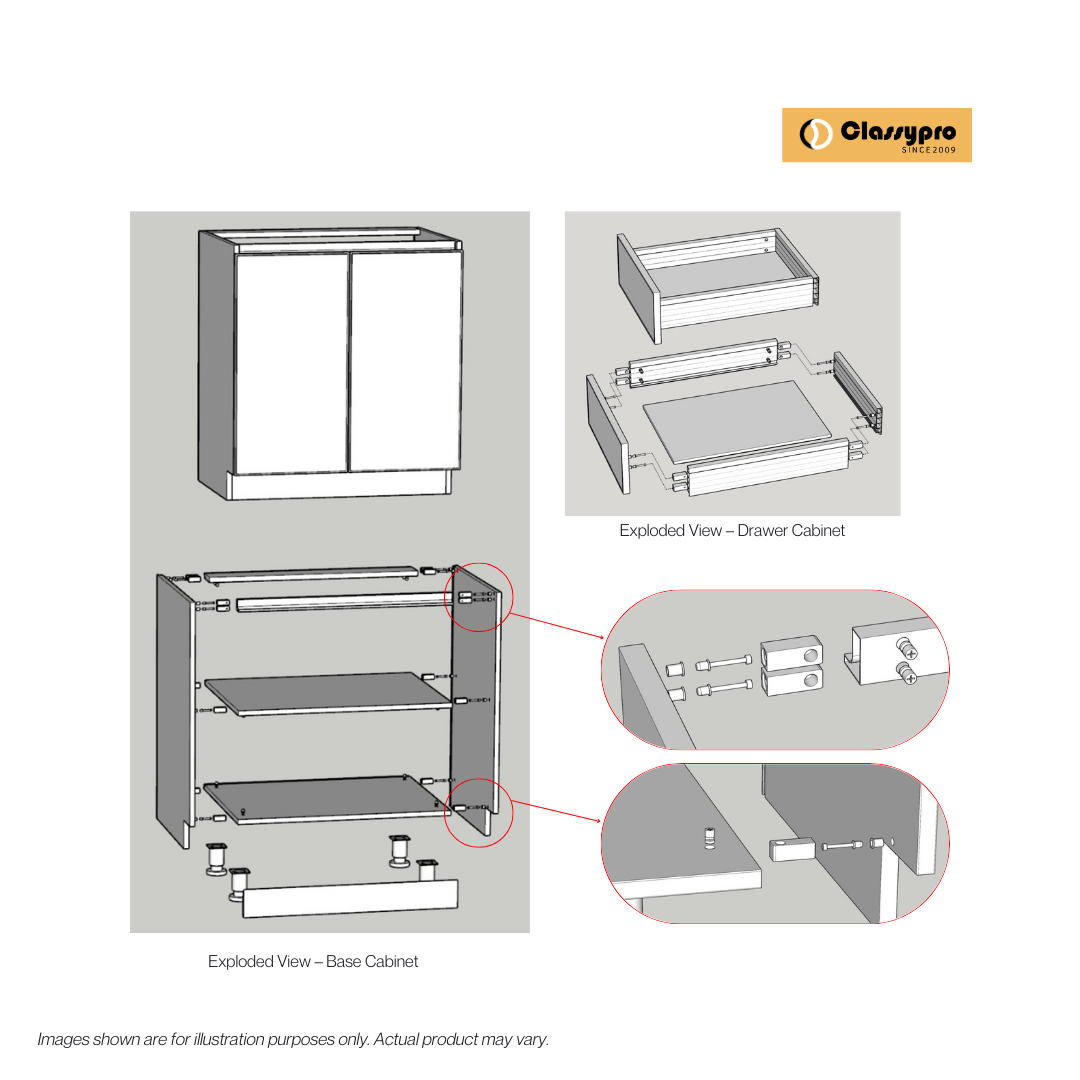 Classypro
SINCE 2009

Exploded View – Drawer Cabinet

Exploded View – Base Cabinet

Images shown are for illustration purposes only. Actual product may vary.