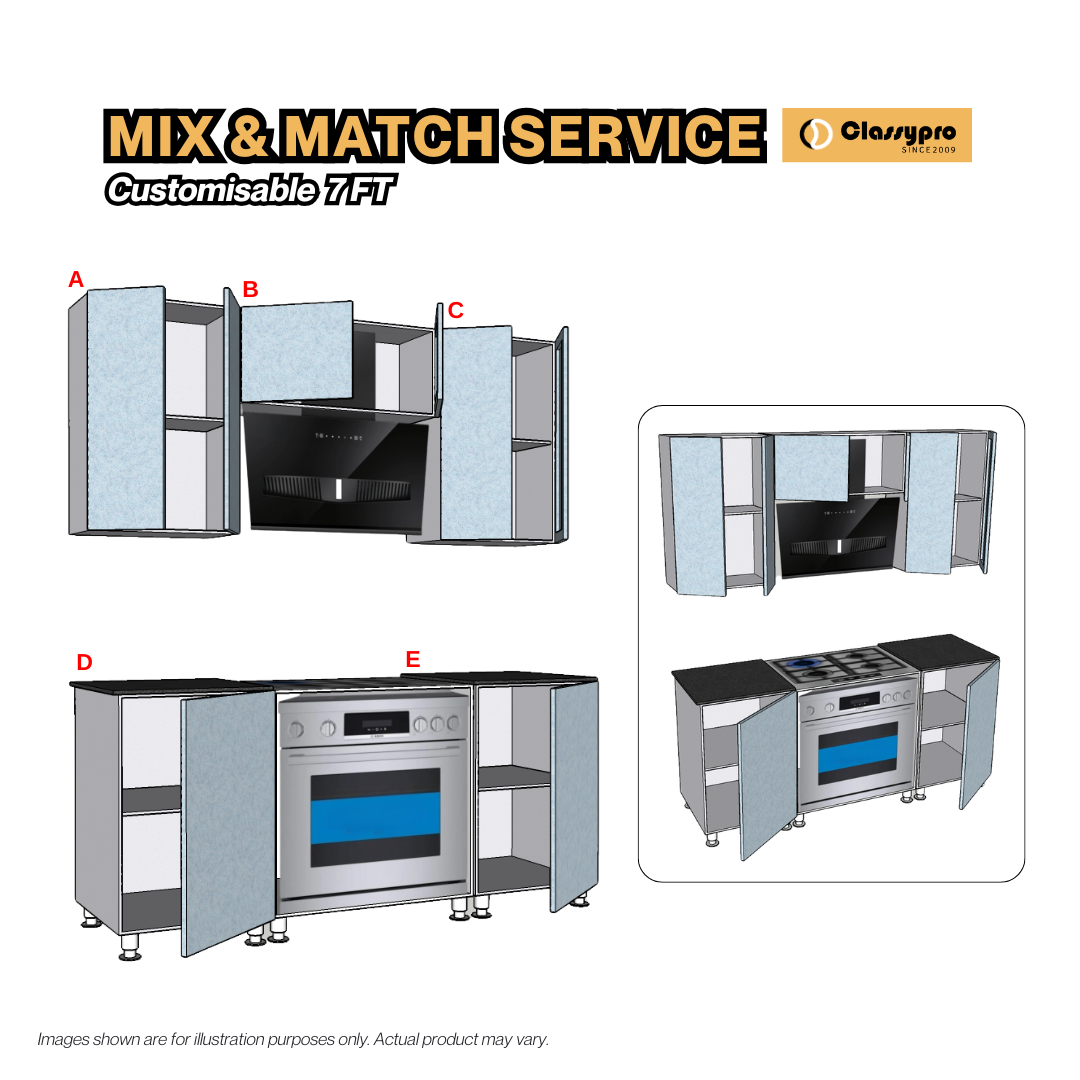 MIX & MATCH SERVICE

Classypro
SINCE 2009

Customisable 7FT

A

B

C

D

E

Images shown are for illustration purposes only. Actual product may vary.