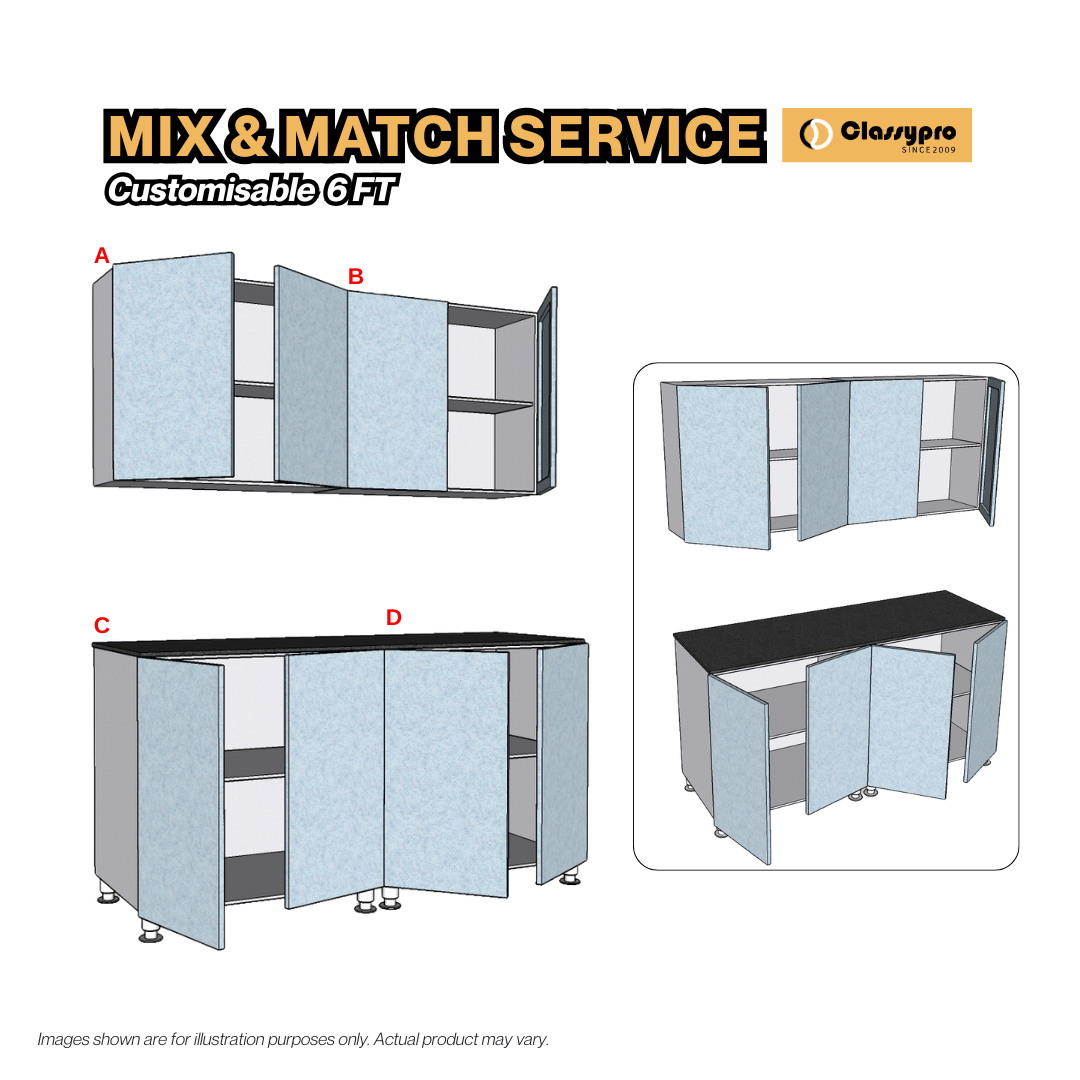 MIX & MATCH SERVICE

Classypro
SINCE 2009

Customisable 6 FT

A

B

C

D

Images shown are for illustration purposes only. Actual product may vary.