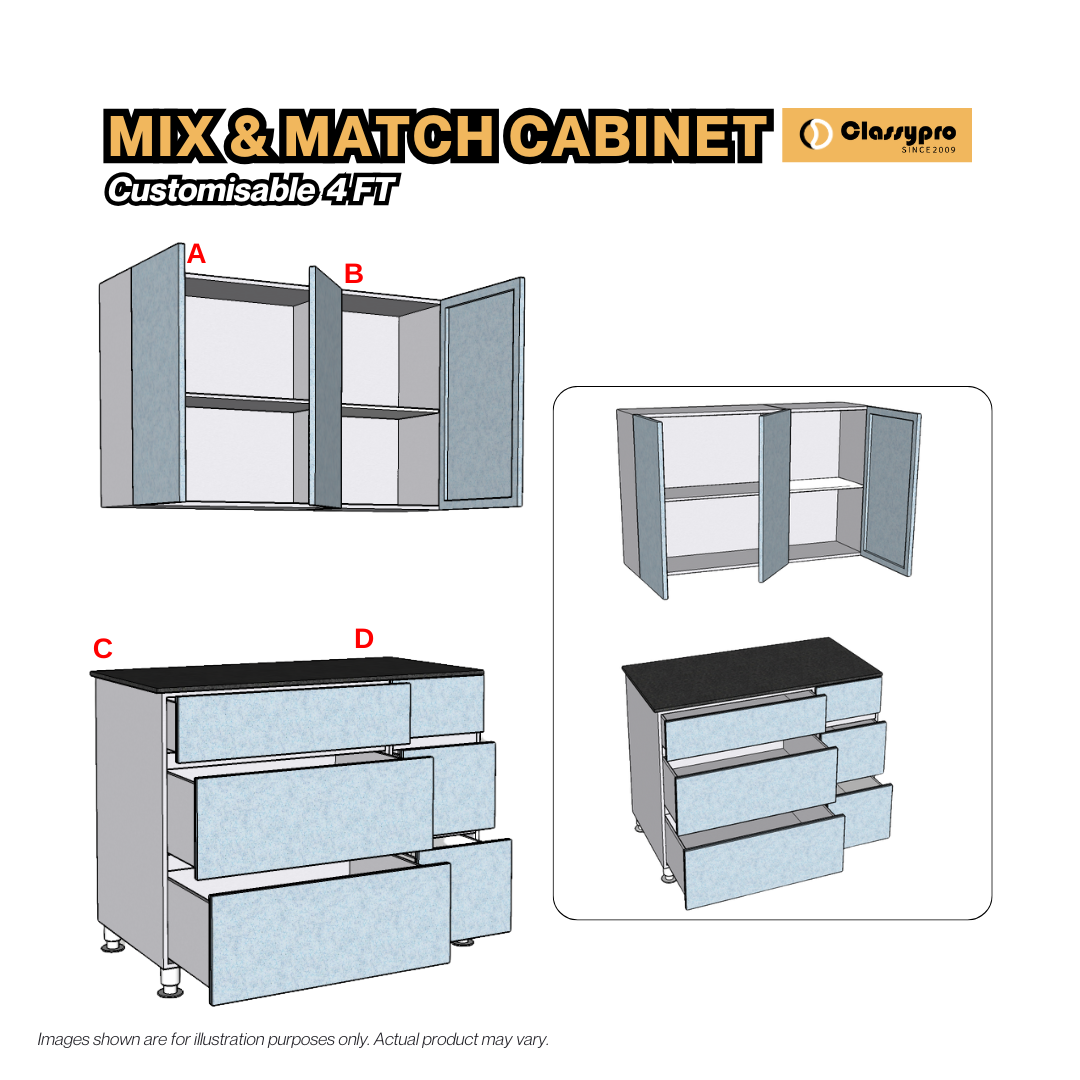 MIX & MATCH CABINET

Classypro
SINCE 2009

Customisable 4 FT

A

B

C

D

Images shown are for illustration purposes only. Actual product may vary.